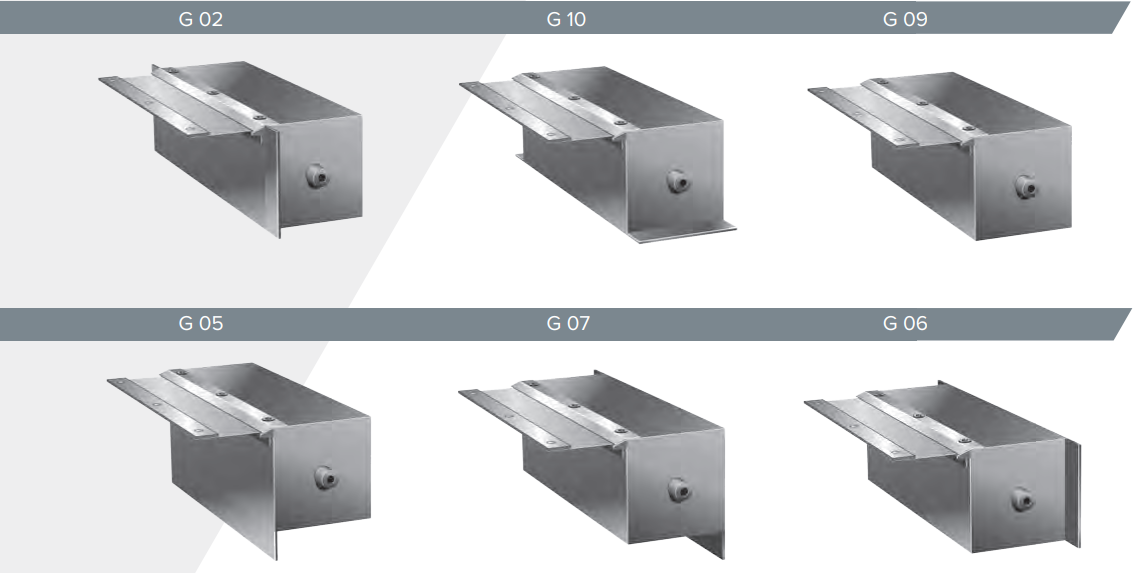 G 02

G 10

G 09

G 05

G 07

G 06