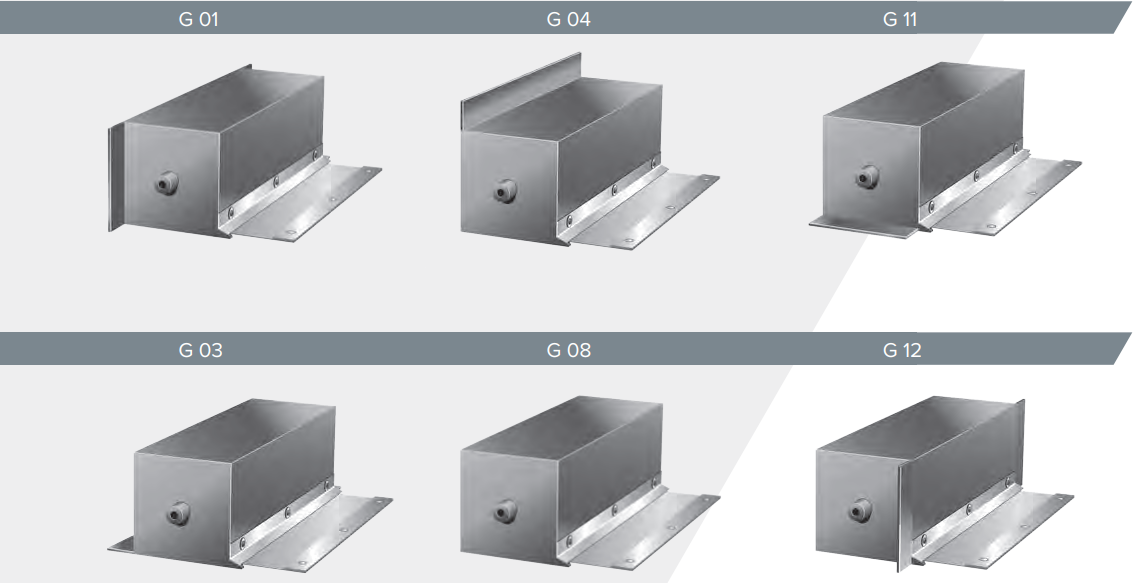 G 01

G 04

G 11

G 03

G 08

G 12